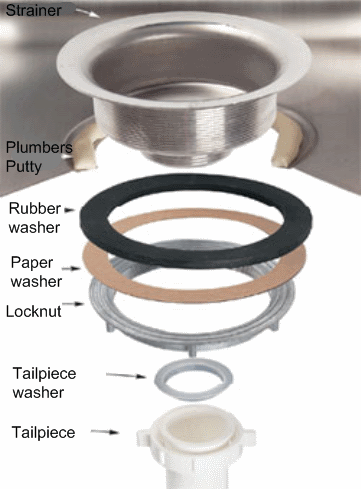 Strainer

Plumbers Putty

Rubber washer

Paper washer

Locknut

Tailpiece washer

Tailpiece